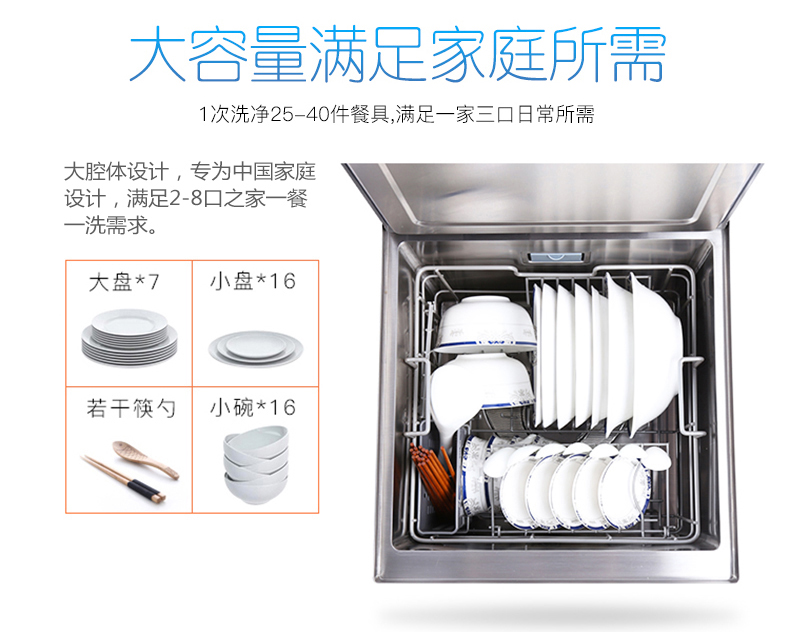 大容量满足家庭所需

1次洗净25-40件餐具,满足一家三口日常所需

大腔体设计，专为中国家庭设计，满足2-8口之家一餐一洗需求。

| 大盘*7 | 小盘*16 |
|---|---|
| 若干筷勺 | 小碗*16 |